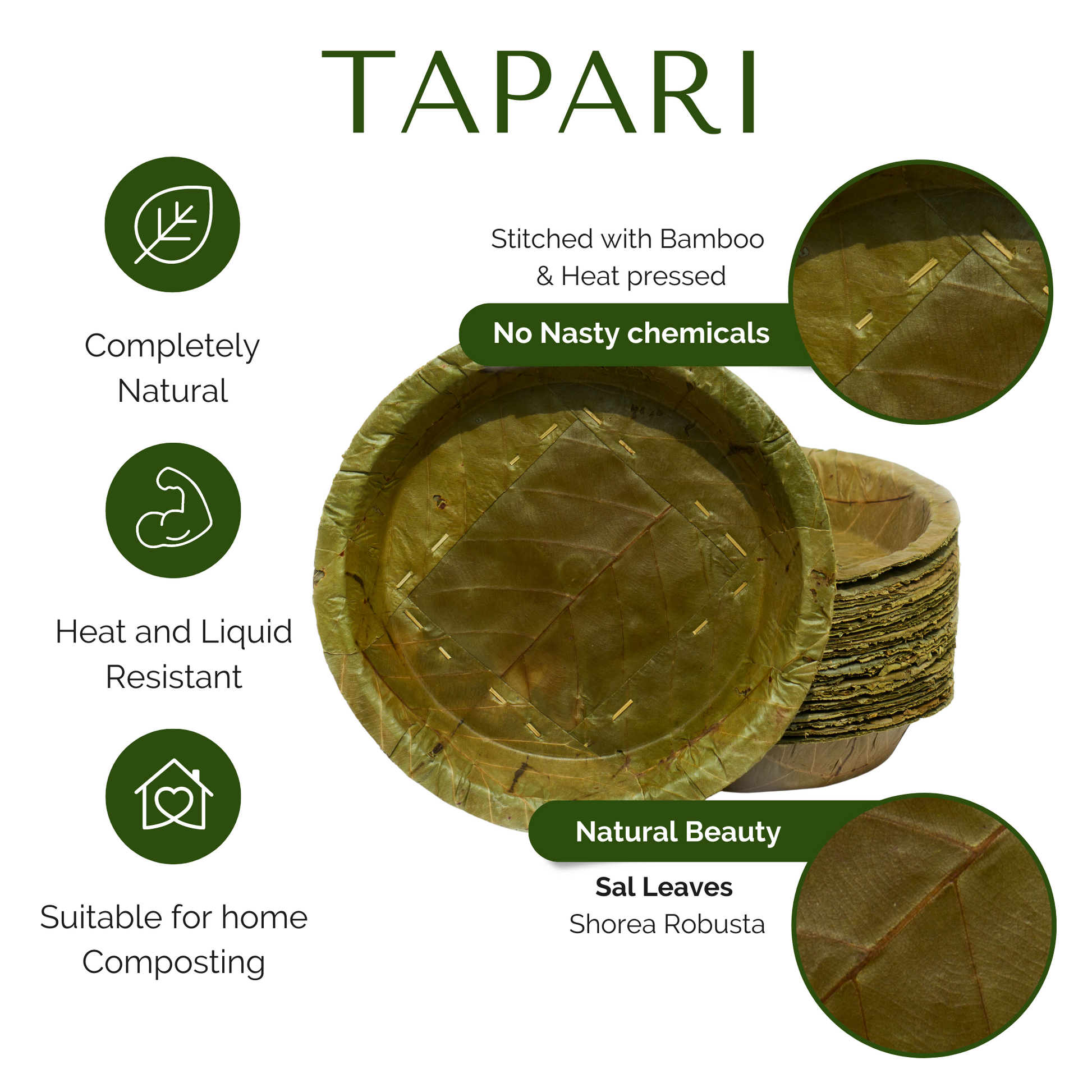 TAPARI

Completely Natural

Heat and Liquid Resistant

Suitable for home Composting

Stitched with Bamboo & Heat pressed

No Nasty chemicals

Natural Beauty

Sal Leaves
Shorea Robusta