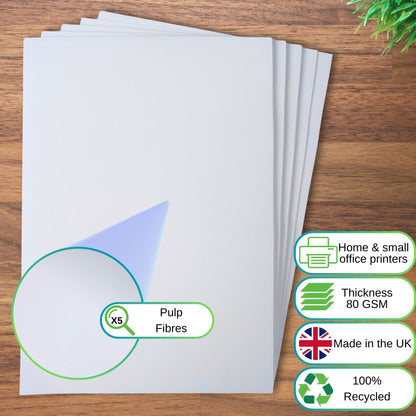 X5 Pulp Fibres

Home & small office printers

Thickness 80 GSM

Made in the UK

100% Recycled